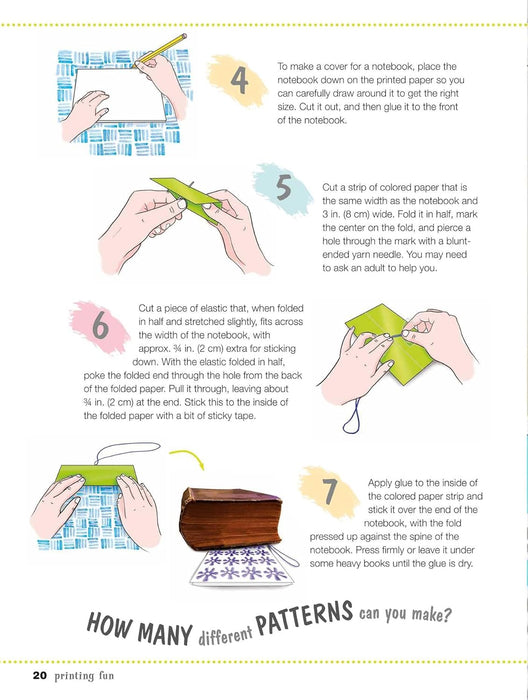 4

To make a cover for a notebook, place the notebook down on the printed paper so you can carefully draw around it to get the right size. Cut it out, and then glue it to the front of the notebook.

5

Cut a strip of colored paper that is the same width as the notebook and 3 in. (8 cm) wide. Fold it in half, mark the center on the fold, and pierce a hole through the mark with a blunt-ended yarn needle. You may need to ask an adult to help you.

6

Cut a piece of elastic that, when folded in half and stretched slightly, fits across the width of the notebook, with approx. ¾ in. (2 cm) extra for sticking down. With the elastic folded in half, poke the folded end through the hole from the back of the folded paper. Pull it through, leaving about ¾ in. (2 cm) at the end. Stick this to the inside of the folded paper with a bit of sticky tape.

7

Apply glue to the inside of the colored paper strip and stick it over the end of the notebook, with the fold pressed up against the spine of the notebook. Press firmly or leave it under some heavy books until the glue is dry.

HOW MANY different PATTERNS can you make?

20 printing fun