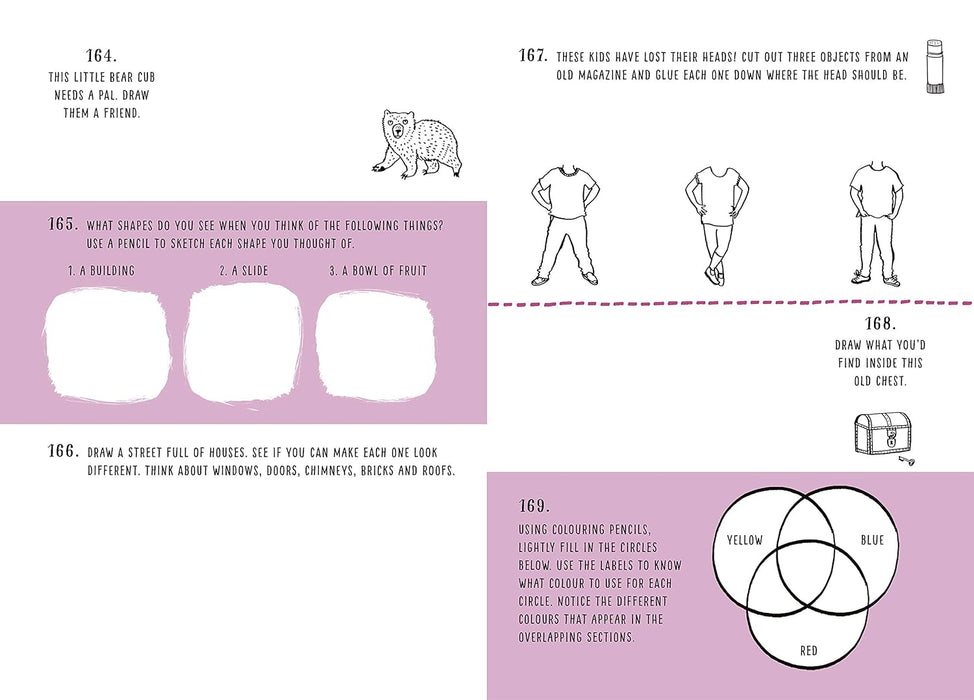 164.
THIS LITTLE BEAR CUB NEEDS A PAL. DRAW THEM A FRIEND.

165. WHAT SHAPES DO YOU SEE WHEN YOU THINK OF THE FOLLOWING THINGS? USE A PENCIL TO SKETCH EACH SHAPE YOU THOUGHT OF.

1. A BUILDING

2. A SLIDE

3. A BOWL OF FRUIT

166. DRAW A STREET FULL OF HOUSES. SEE IF YOU CAN MAKE EACH ONE LOOK DIFFERENT. THINK ABOUT WINDOWS, DOORS, CHIMNEYS, BRICKS AND ROOFS.

167. THESE KIDS HAVE LOST THEIR HEADS! CUT OUT THREE OBJECTS FROM AN OLD MAGAZINE AND GLUE EACH ONE DOWN WHERE THE HEAD SHOULD BE.

168.
DRAW WHAT YOU'D FIND INSIDE THIS OLD CHEST.

169.
USING COLOURING PENCILS, LIGHTLY FILL IN THE CIRCLES BELOW. USE THE LABELS TO KNOW WHAT COLOUR TO USE FOR EACH CIRCLE. NOTICE THE DIFFERENT COLOURS THAT APPEAR IN THE OVERLAPPING SECTIONS.

YELLOW

BLUE

RED