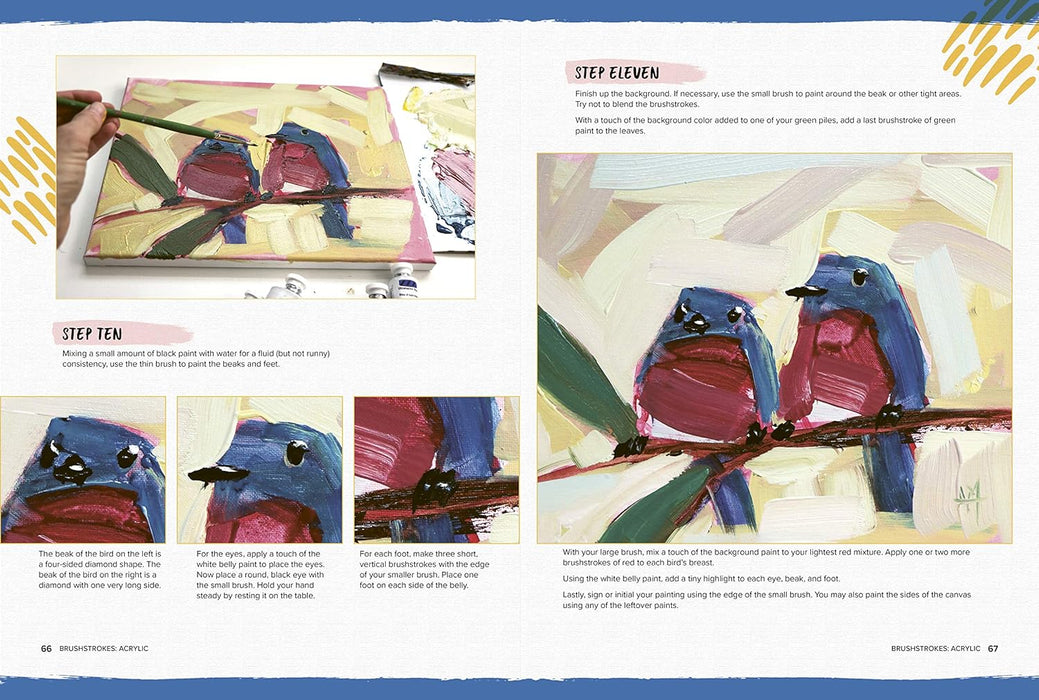 STEP TEN

Mixing a small amount of black paint with water for a fluid (but not runny) consistency, use the thin brush to paint the beaks and feet.

The beak of the bird on the left is a four-sided diamond shape. The beak of the bird on the right is a diamond with one very long side.

For the eyes, apply a touch of the white belly paint to place the eyes. Now place a round, black eye with the small brush. Hold your hand steady by resting it on the table.

For each foot, make three short, vertical brushstrokes with the edge of your smaller brush. Place one foot on each side of the belly.

66 BRUSHSTROKES: ACRYLIC

STEP ELEVEN

Finish up the background. If necessary, use the small brush to paint around the beak or other tight areas. Try not to blend the brushstrokes.

With a touch of the background color added to one of your green piles, add a last brushstroke of green paint to the leaves.

With your large brush, mix a touch of the background paint to your lightest red mixture. Apply one or two more brushstrokes of red to each bird's breast.

Using the white belly paint, add a tiny highlight to each eye, beak, and foot.

Lastly, sign or initial your painting using the edge of the small brush. You may also paint the sides of the canvas using any of the leftover paints.

BRUSHSTROKES: ACRYLIC 67