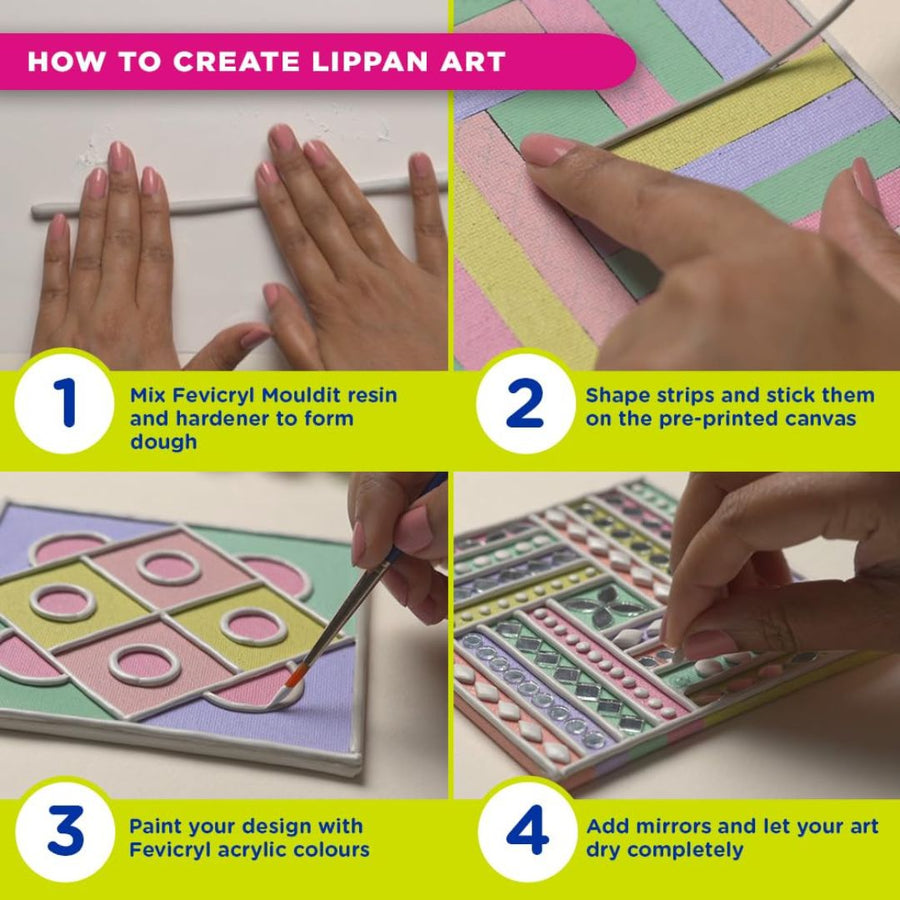 HOW TO CREATE LIPPAN ART

1
Mix Fevicryl Mouldit resin and hardener to form dough

2
Shape strips and stick them on the pre-printed canvas

3
Paint your design with Fevicryl acrylic colours

4
Add mirrors and let your art dry completely